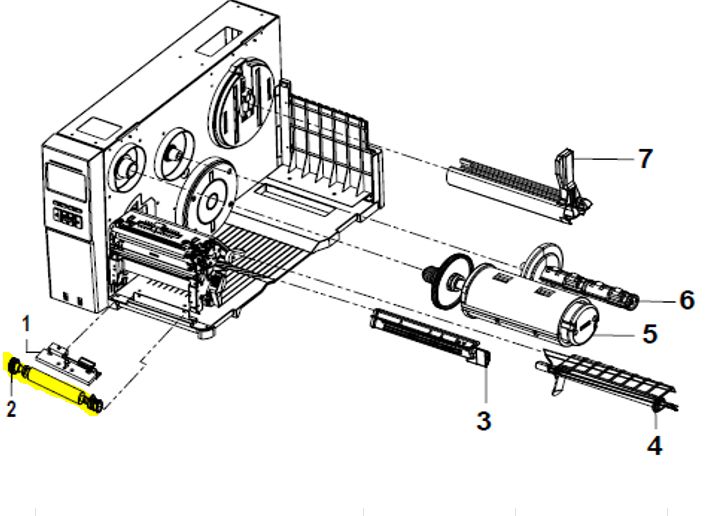 7
6
5
1
2
3
4