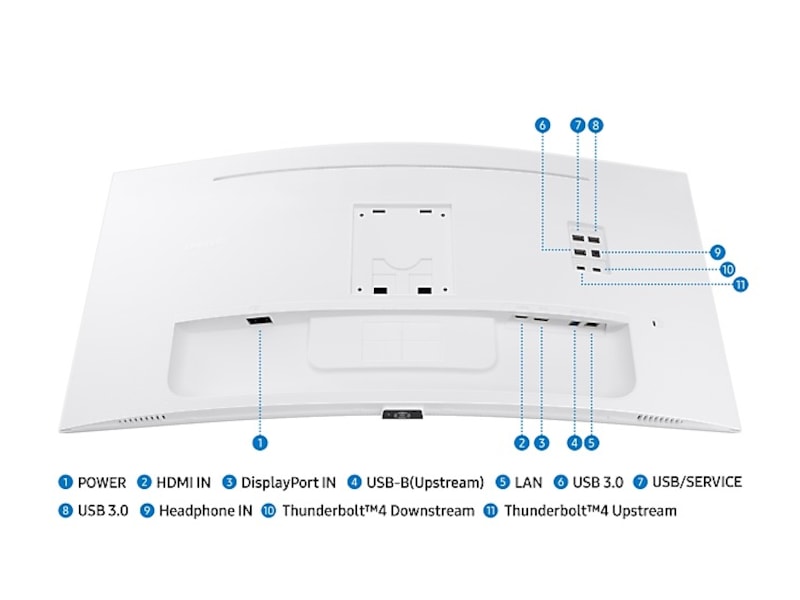 6 7 8

9

10

11

1

2 3 4 5

1 POWER 2 HDMI IN 3 DisplayPort IN 4 USB-B(Upstream) 5 LAN 6 USB 3.0 7 USB/SERVICE

8 USB 3.0 9 Headphone IN 10 Thunderbolt™4 Downstream 11 Thunderbolt™4 Upstream